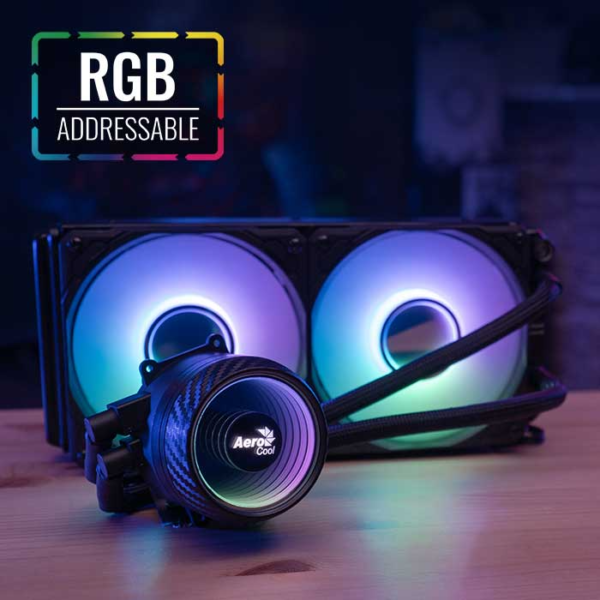 RGB
ADDRESSABLE

Aero Cool