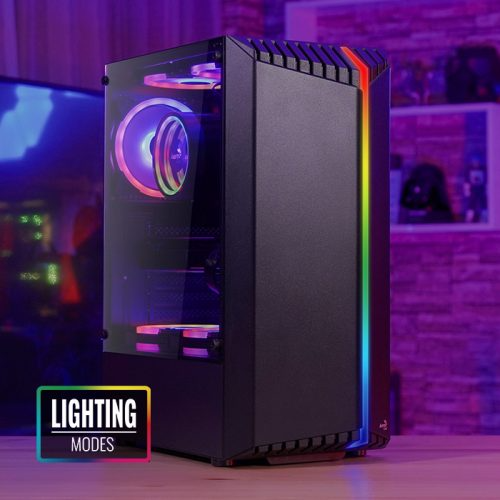 LIGHTING
MODES