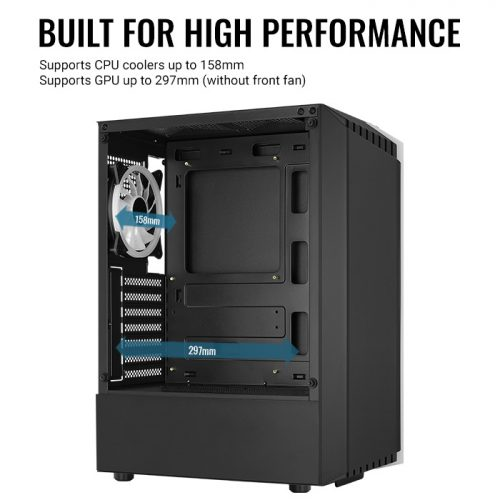 BUILT FOR HIGH PERFORMANCE

Supports CPU coolers up to 158mm
Supports GPU up to 297mm (without front fan)

158mm

297mm